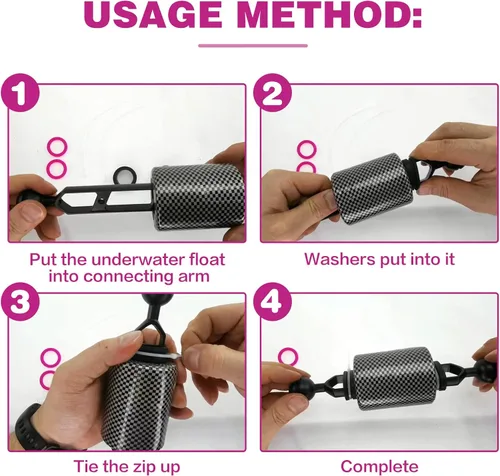 USAGE METHOD:

1

Put the underwater float into connecting arm

2

Washers put into it

3

Tie the zip up

4

Complete