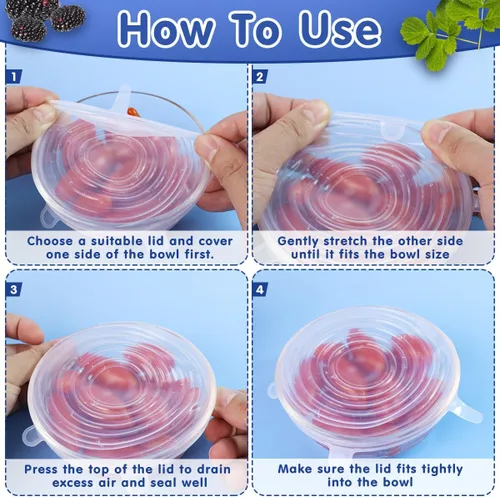 How To Use

1

Choose a suitable lid and cover one side of the bowl first.

2

Gently stretch the other side until it fits the bowl size

3

Press the top of the lid to drain excess air and seal well

4

Make sure the lid fits tightly into the bowl