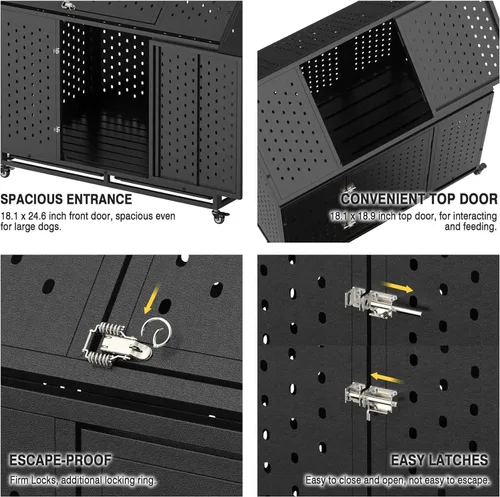 SPACIOUS ENTRANCE
18.1 x 24.6 inch front door, spacious even for large dogs.

CONVENIENT TOP DOOR
18.1 x 18.9 inch top door, for interacting and feeding.

ESCAPE-PROOF
Firm Locks, additional locking ring.

EASY LATCHES
Easy to close and open, not easy to escape.