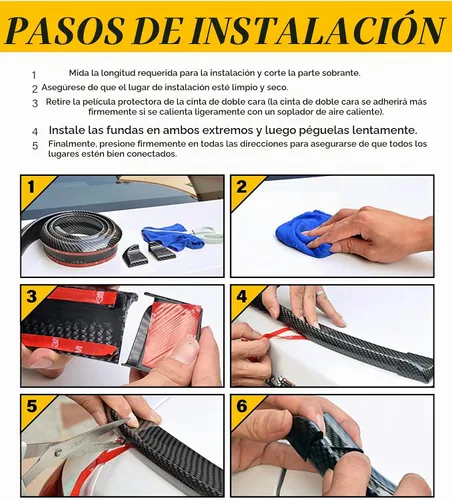 PASOS DE INSTALACIÓN

1 Mida la longitud requerida para la instalación y corte la parte sobrante.

2 Asegúrese de que el lugar de instalación esté limpio y seco.

3 Retire la película protectora de la cinta de doble cara (la cinta de doble cara se adherirá más firmemente si se calienta ligeramente con un soplador de aire caliente).

4 Instale las fundas en ambos extremos y luego péguelas lentamente.

5 Finalmente, presione firmemente en todas las direcciones para asegurarse de que todos los lugares estén bien conectados.

1

2

3

4

5

6