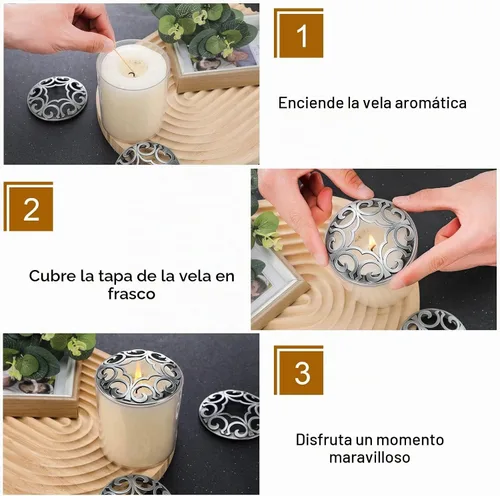 1

Enciende la vela aromática

2

Cubre la tapa de la vela en frasco

3

Disfruta un momento maravilloso