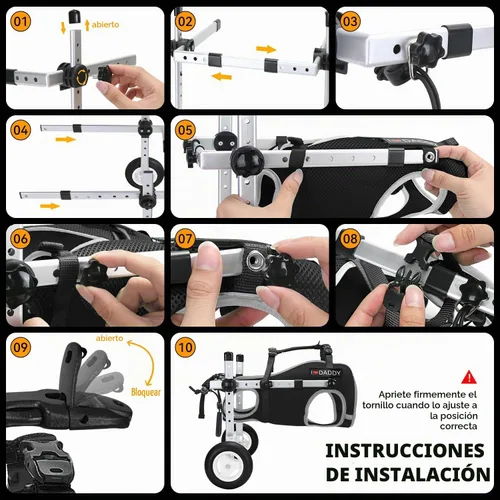 01
abierto

02

03

04

05
I ♥ DADDY

06

07

08

09
abierto
Bloquear

10
I ♥ DADDY

Apriete firmemente el tornillo cuando lo ajuste a la posición correcta

INSTRUCCIONES DE INSTALACIÓN