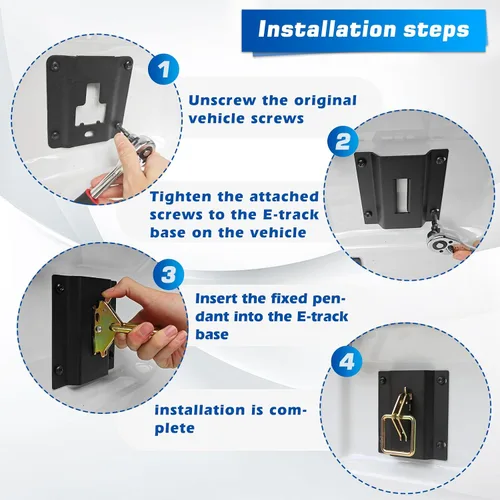 Installation steps

1

Unscrew the original vehicle screws

2

Tighten the attached screws to the E-track base on the vehicle

3

Insert the fixed pendant into the E-track base

4

installation is complete