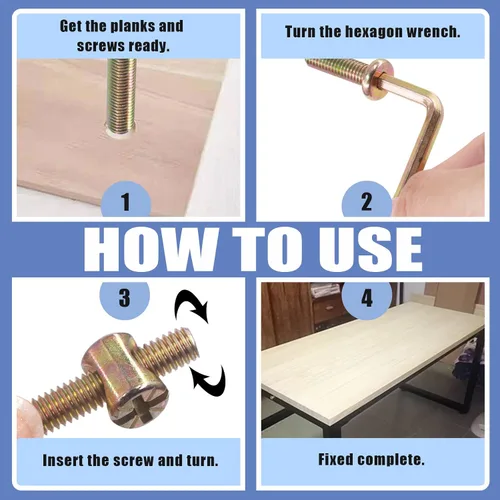 Get the planks and screws ready.

1

Turn the hexagon wrench.

2

HOW TO USE

3

Insert the screw and turn.

4

Fixed complete.