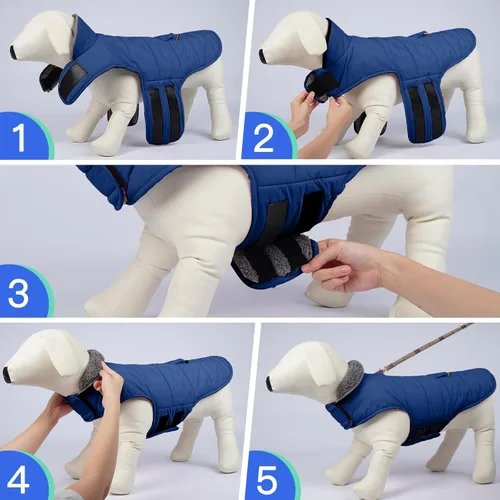 1

2

3

4

5