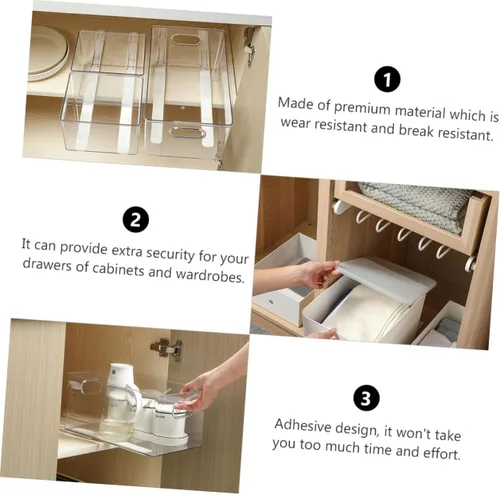 1

Made of premium material which is wear resistant and break resistant.

2

It can provide extra security for your drawers of cabinets and wardrobes.

3

Adhesive design, it won't take you too much time and effort.