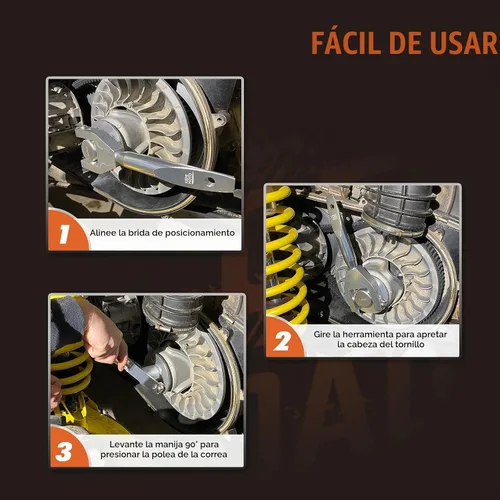 FÁCIL DE USAR

1
Alinee la brida de posicionamiento

2
Gire la herramienta para apretar la cabeza del tornillo

3
Levante la manija 90° para presionar la polea de la correa