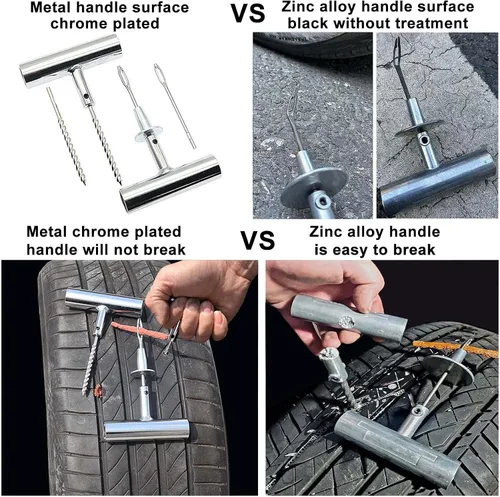 Metal handle surface chrome plated

VS

Zinc alloy handle surface black without treatment

Metal chrome plated handle will not break

VS

Zinc alloy handle is easy to break