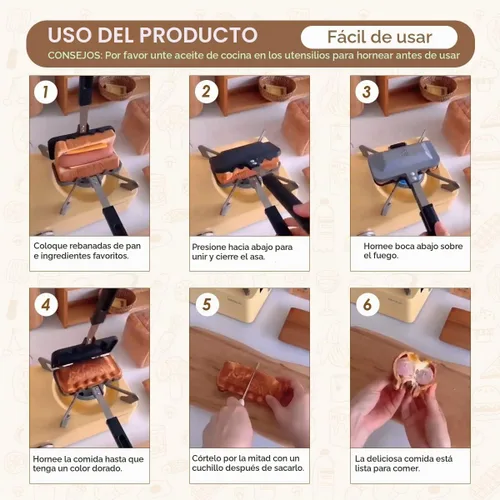 USO DEL PRODUCTO

Fácil de usar

CONSEJOS: Por favor unte aceite de cocina en los utensilios para hornear antes de usar

1

Coloque rebanadas de pan e ingredientes favoritos.

2

Presione hacia abajo para unir y cierre el asa.

3

Hornee boca abajo sobre el fuego.

4

Hornee la comida hasta que tenga un color dorado.

5

Córtelo por la mitad con un cuchillo después de sacarlo.

6

La deliciosa comida está lista para comer.