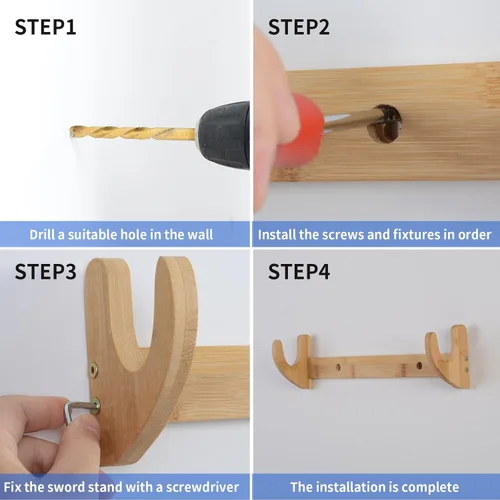 STEP1

Drill a suitable hole in the wall

STEP2

Install the screws and fixtures in order

STEP3

Fix the sword stand with a screwdriver

STEP4

The installation is complete