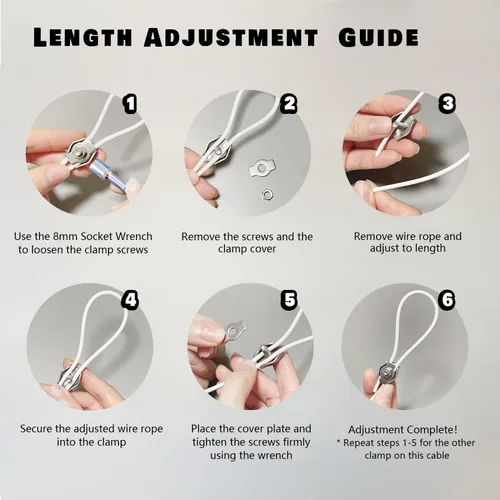 LENGTH ADJUSTMENT GUIDE

1

Use the 8mm Socket Wrench to loosen the clamp screws

2

Remove the screws and the clamp cover

3

Remove wire rope and adjust to length

4

Secure the adjusted wire rope into the clamp

5

Place the cover plate and tighten the screws firmly using the wrench

6

Adjustment Complete!
* Repeat steps 1-5 for the other clamp on this cable