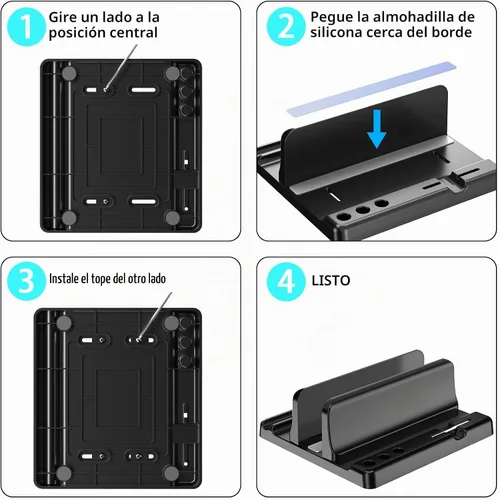 1 Gire un lado a la posición central

2 Pegue la almohadilla de silicona cerca del borde

3 Instale el tope del otro lado

4 LISTO