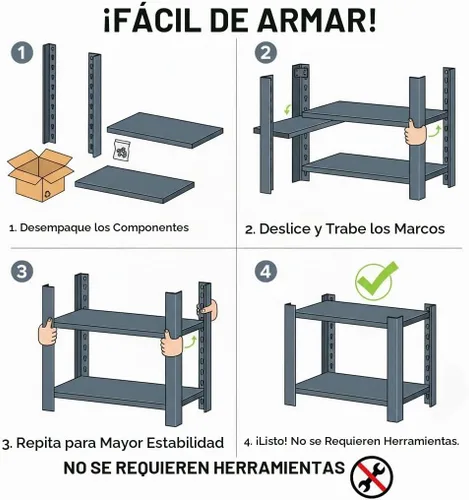 ¡FÁCIL DE ARMAR!

1

1. Desempaque los Componentes

2

2. Deslice y Trabe los Marcos

3

3. Repita para Mayor Estabilidad

4

4. ¡Listo! No se Requieren Herramientas.

NO SE REQUIEREN HERRAMIENTAS