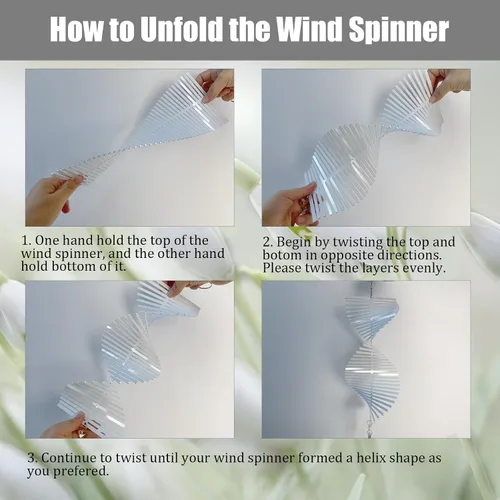 How to Unfold the Wind Spinner

1. One hand hold the top of the wind spinner, and the other hand hold bottom of it.

2. Begin by twisting the top and botom in opposite directions. Please twist the layers evenly.

3. Continue to twist until your wind spinner formed a helix shape as you prefered.