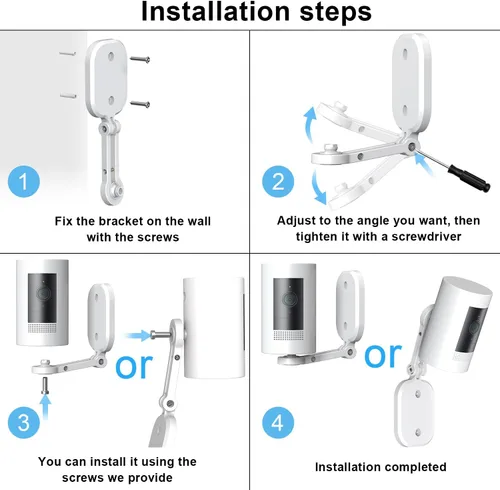 Installation steps

1

Fix the bracket on the wall with the screws

2

Adjust to the angle you want, then tighten it with a screwdriver

or

3

You can install it using the screws we provide

or

4

Installation completed