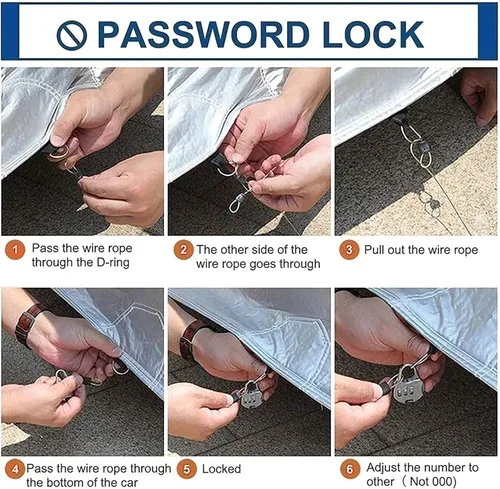 PASSWORD LOCK

1 Pass the wire rope through the D-ring

2 The other side of the wire rope goes through

3 Pull out the wire rope

4 Pass the wire rope through the bottom of the car

5 Locked

6 Adjust the number to other（Not 000)