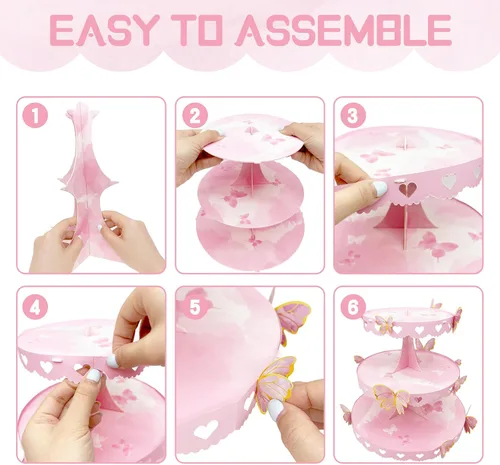 EASY TO ASSEMBLE

1

2

3

4

5

6