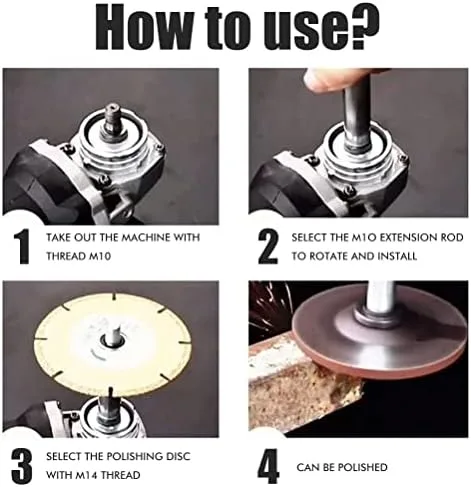 How to use?

1 TAKE OUT THE MACHINE WITH THREAD M10

2 SELECT THE M10 EXTENSION ROD TO ROTATE AND INSTALL

3 SELECT THE POLISHING DISC WITH M14 THREAD

4 CAN BE POLISHED