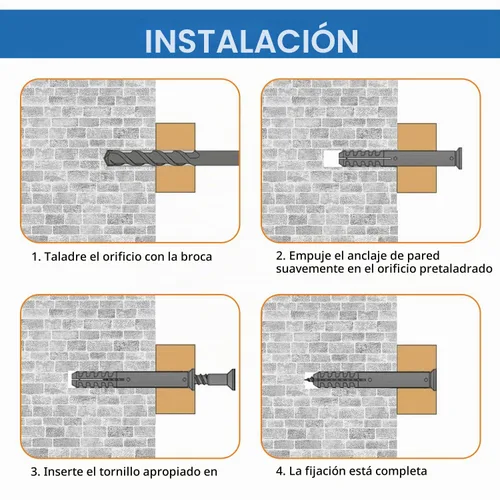 INSTALACIÓN

1. Taladre el orificio con la broca

2. Empuje el anclaje de pared suavemente en el orificio pretaladrado

3. Inserte el tornillo apropiado en

4. La fijación está completa