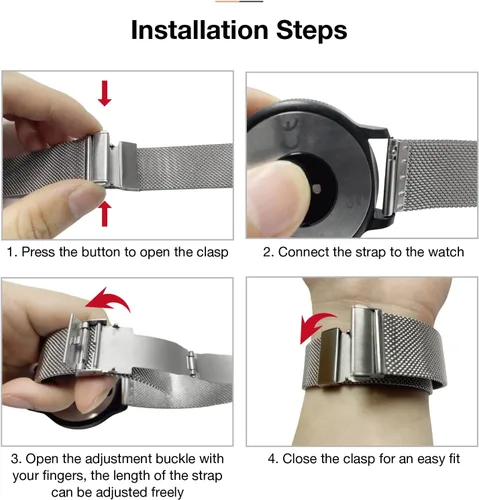 Installation Steps

1. Press the button to open the clasp

2. Connect the strap to the watch

3. Open the adjustment buckle with your fingers, the length of the strap can be adjusted freely

4. Close the clasp for an easy fit