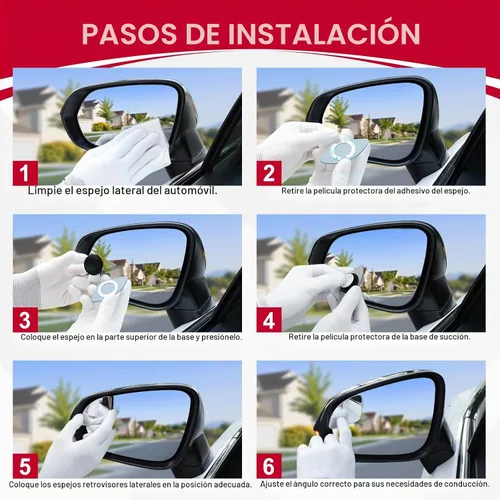 PASOS DE INSTALACIÓN

1
Limpie el espejo lateral del automóvil.

2
Retire la película protectora del adhesivo del espejo.

3
Coloque el espejo en la parte superior de la base y presiónelo.

4
Retire la película protectora de la base de succión.

5
Coloque los espejos retrovisores laterales en la posición adecuada.

6
Ajuste el ángulo correcto para sus necesidades de conducción.