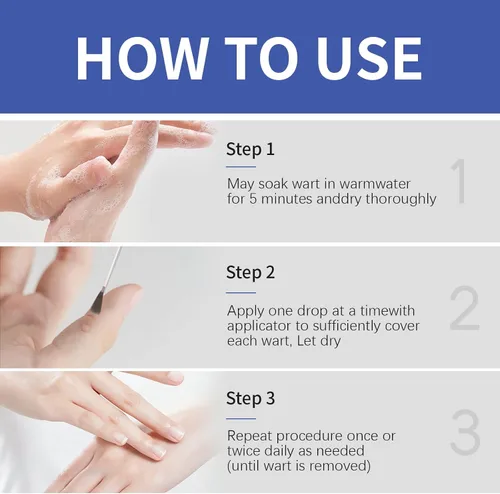 HOW TO USE

Step 1

May soak wart in warmwater for 5 minutes anddry thoroughly

1

Step 2

Apply one drop at a timewith applicator to sufficiently cover each wart, Let dry

2

Step 3

Repeat procedure once or twice daily as needed (until wart is removed)

3