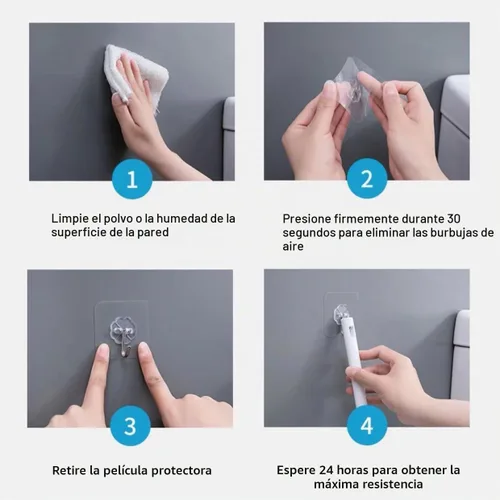 1

Limpie el polvo o la humedad de la superficie de la pared

2

Presione firmemente durante 30 segundos para eliminar las burbujas de aire

3

Retire la película protectora

4

Espere 24 horas para obtener la máxima resistencia