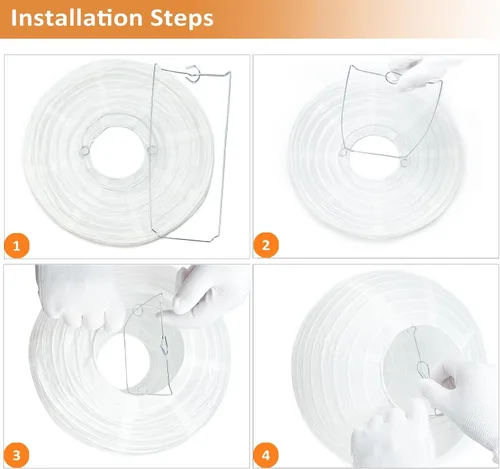 Installation Steps

1

2

3

4