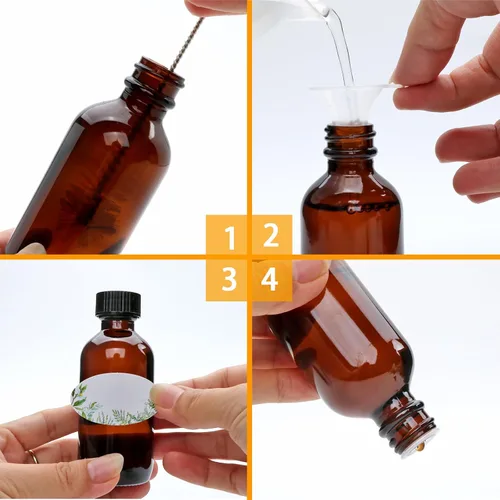 1 2
3 4