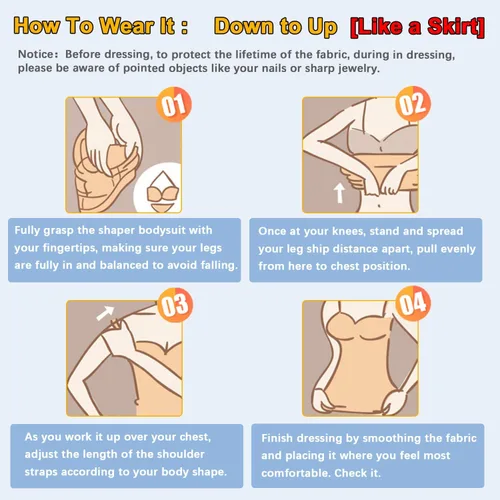 How To Wear It : Down to Up [Like a Skirt]

Notice: Before dressing, to protect the lifetime of the fabric, during in dressing, please be aware of pointed objects like your nails or sharp jewelry.

01

Fully grasp the shaper bodysuit with your fingertips, making sure your legs are fully in and balanced to avoid falling.

02

Once at your knees, stand and spread your leg ship distance apart, pull evenly from here to chest position.

03

As you work it up over your chest, adjust the length of the shoulder straps according to your body shape.

04

Finish dressing by smoothing the fabric and placing it where you feel most comfortable. Check it.