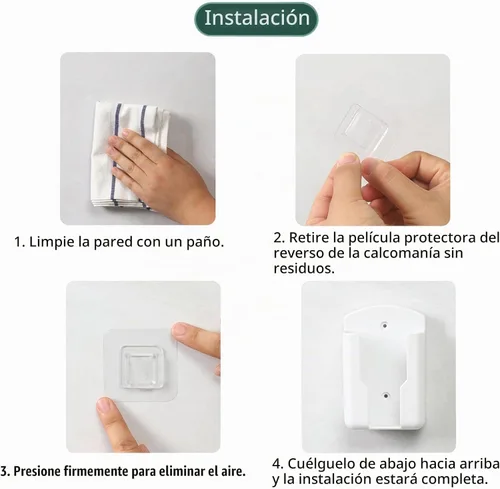 Instalación

1. Limpie la pared con un paño.

2. Retire la película protectora del reverso de la calcomanía sin residuos.

3. Presione firmemente para eliminar el aire.

4. Cuélguelo de abajo hacia arriba y la instalación estará completa.