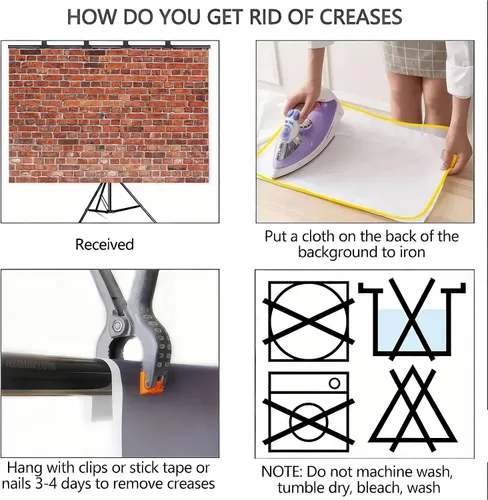 HOW DO YOU GET RID OF CREASES

Received

Put a cloth on the back of the background to iron

Hang with clips or stick tape or nails 3-4 days to remove creases

NOTE: Do not machine wash, tumble dry, bleach, wash