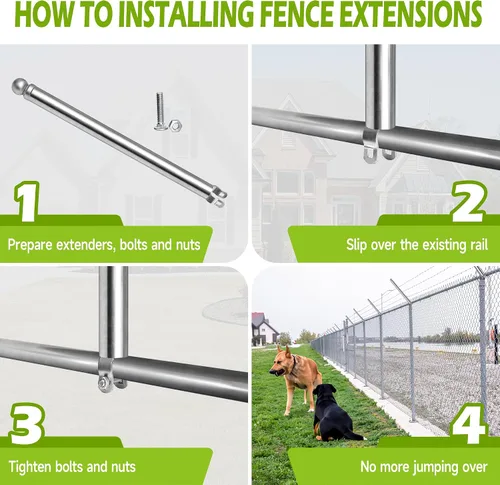 HOW TO INSTALLING FENCE EXTENSIONS

1

Prepare extenders, bolts and nuts

2

Slip over the existing rail

3

Tighten bolts and nuts

4

No more jumping over