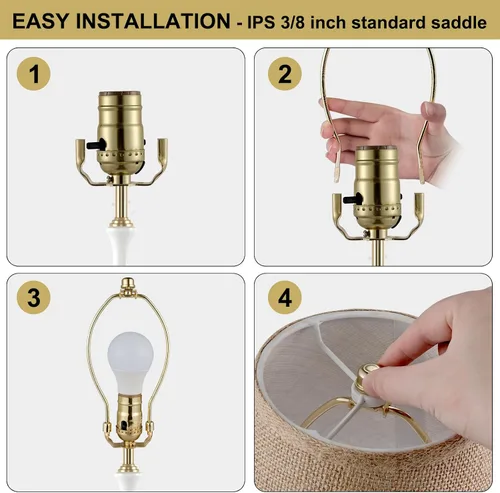 EASY INSTALLATION - IPS 3/8 inch standard saddle

1

2

3

4