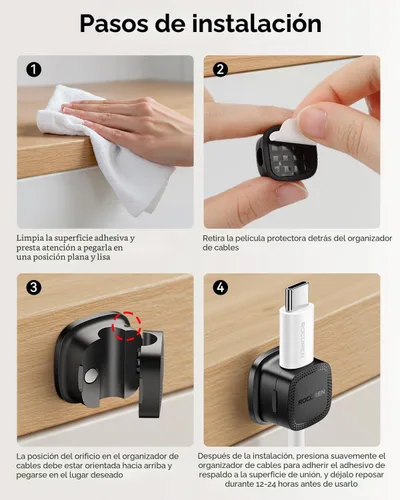 Pasos de instalación

1

Limpia la superficie adhesiva y presta atención a pegarla en una posición plana y lisa

2

Retira la película protectora detrás del organizador de cables

3

La posición del orificio en el organizador de cables debe estar orientada hacia arriba y pegarse en el lugar deseado

4

ROCOREN

ROCOREN

Después de la instalación, presiona suavemente el organizador de cables para adherir el adhesivo de respaldo a la superficie de unión, y déjalo reposar durante 12-24 horas antes de usarlo