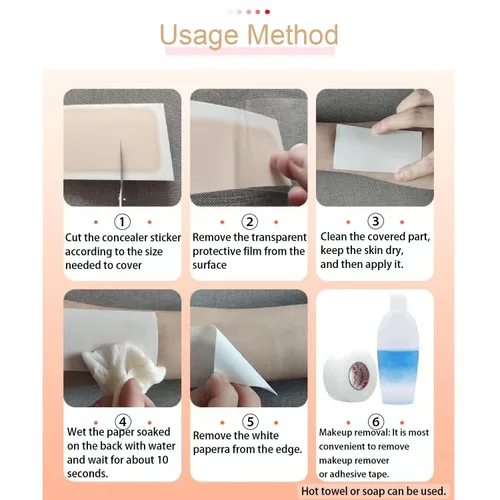 Usage Method

①
Cut the concealer sticker according to the size needed to cover

②
Remove the transparent protective film from the surface

③
Clean the covered part, keep the skin dry, and then apply it.

④
Wet the paper soaked on the back with water and wait for about 10 seconds.

⑤
Remove the white paperra from the edge.

⑥
Makeup removal: It is most convenient to remove makeup remover or adhesive tape.

Hot towel or soap can be used.