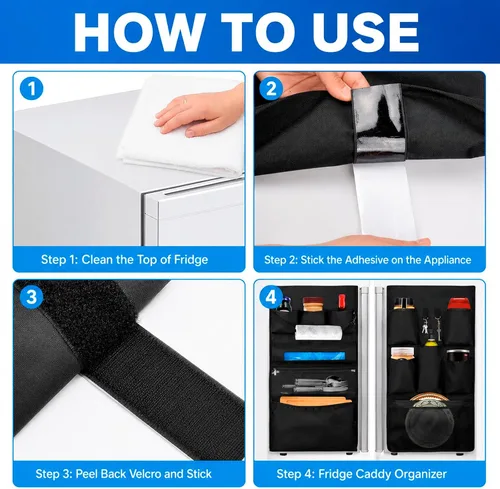 HOW TO USE

1

Step 1: Clean the Top of Fridge

2

Step 2: Stick the Adhesive on the Appliance

3

Step 3: Peel Back Velcro and Stick

4

Step 4: Fridge Caddy Organizer