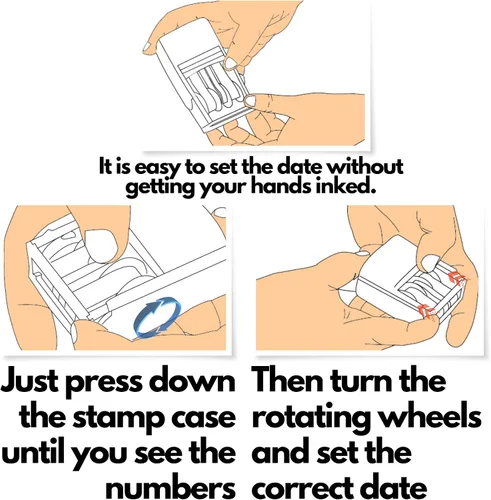 It is easy to set the date without getting your hands inked.

Just press down the stamp case until you see the numbers

Then turn the rotating wheels and set the correct date