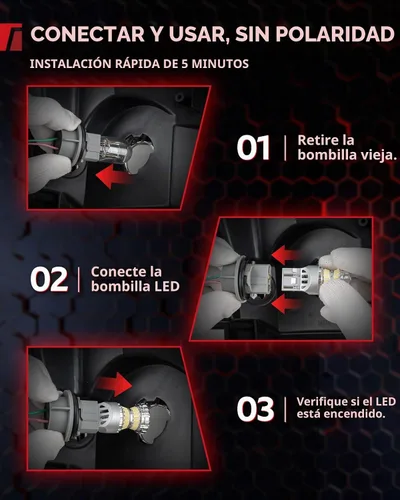 CONECTAR Y USAR, SIN POLARIDAD

INSTALACIÓN RÁPIDA DE 5 MINUTOS

01 | Retire la bombilla vieja.

02 | Conecte la bombilla LED

03 | Verifique si el LED está encendido.