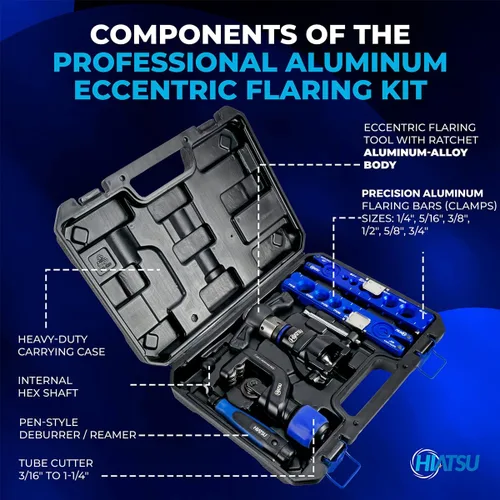 COMPONENTS OF THE
PROFESSIONAL ALUMINUM
ECCENTRIC FLARING KIT

ECCENTRIC FLARING TOOL WITH RATCHET
ALUMINUM-ALLOY BODY

PRECISION ALUMINUM
FLARING BARS (CLAMPS)
SIZES: 1/4", 5/16", 3/8", 1/2", 5/8", 3/4"

HEAVY-DUTY
CARRYING CASE

INTERNAL
HEX SHAFT

PEN-STYLE
DEBURRER / REAMER

TUBE CUTTER
3/16" TO 1-1/4"

HIATSU