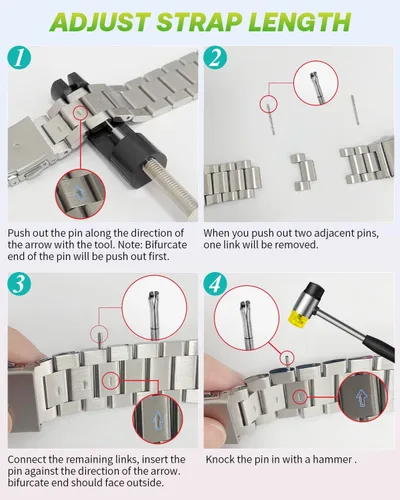 ADJUST STRAP LENGTH

1

Push out the pin along the direction of the arrow with the tool. Note: Bifurcate end of the pin will be push out first.

2

When you push out two adjacent pins, one link will be removed.

3

Connect the remaining links, insert the pin against the direction of the arrow. bifurcate end should face outside.

4

Knock the pin in with a hammer .