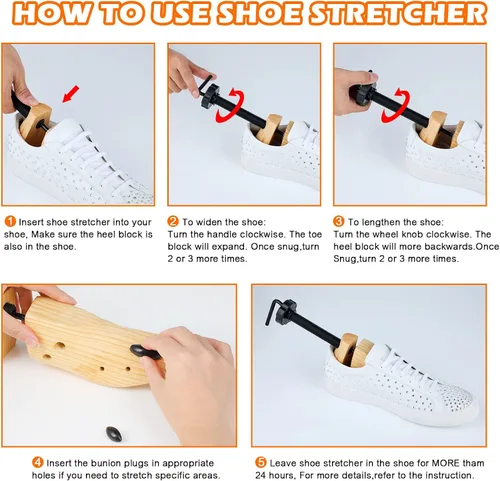 HOW TO USE SHOE STRETCHER

1 Insert shoe stretcher into your shoe, Make sure the heel block is also in the shoe.

2 To widen the shoe:
Turn the handle clockwise. The toe block will expand. Once snug,turn 2 or 3 more times.

3 To lengthen the shoe:
Turn the wheel knob clockwise. The heel block will more backwards.Once Snug,turn 2 or 3 more times.

4 Insert the bunion plugs in appropriate holes if you need to stretch specific areas.

5 Leave shoe stretcher in the shoe for MORE tham 24 hours, For more details,refer to the instruction.