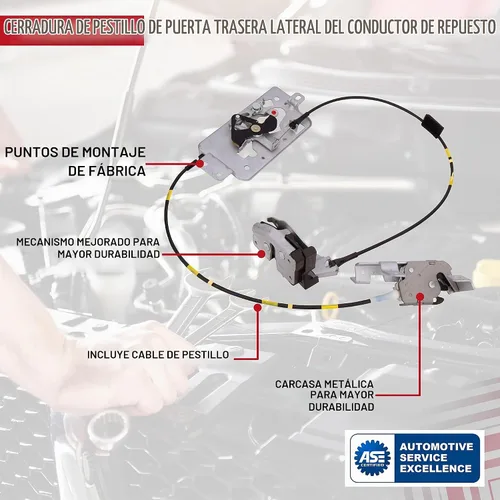 CERRADURA DE PESTILLO DE PUERTA TRASERA LATERAL DEL CONDUCTOR DE REPUESTO

PUNTOS DE MONTAJE DE FÁBRICA

MECANISMO MEJORADO PARA MAYOR DURABILIDAD

INCLUYE CABLE DE PESTILLO

CARCASA METÁLICA PARA MAYOR DURABILIDAD

ASE CERTIFIED

AUTOMOTIVE SERVICE EXCELLENCE