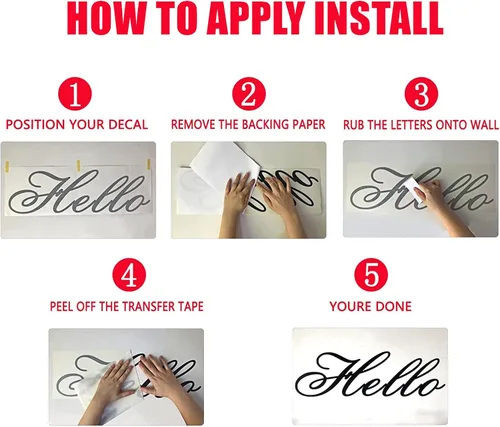 HOW TO APPLY INSTALL

1
POSITION YOUR DECAL

Hello

2
REMOVE THE BACKING PAPER

3
RUB THE LETTERS ONTO WALL

4
PEEL OFF THE TRANSFER TAPE

5
YOURE DONE

Hello