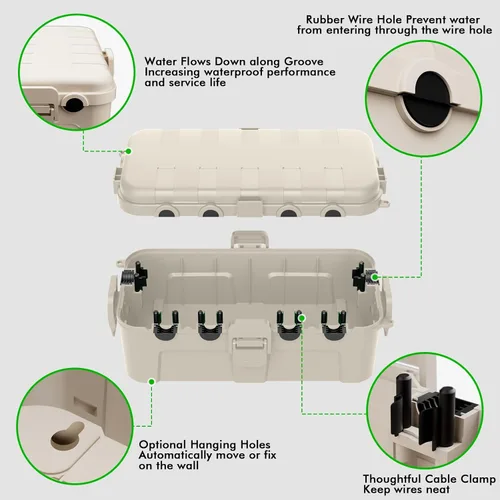 Rubber Wire Hole Prevent water from entering through the wire hole

Water Flows Down along Groove Increasing waterproof performance and service life

Optional Hanging Holes Automatically move or fix on the wall

Thoughtful Cable Clamp Keep wires neat