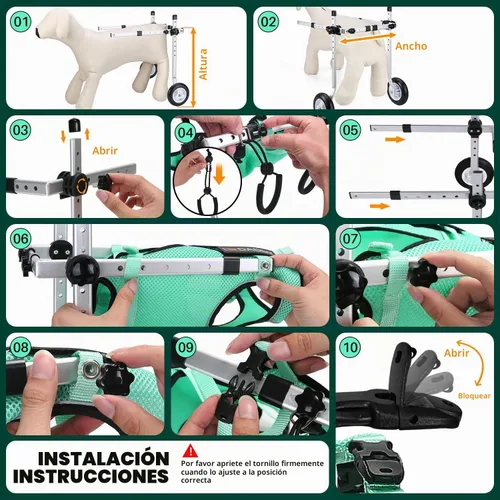 01
Altura

02
Ancho

03
Abrir

04

05

06

07

08

09

10
Abrir
Bloquear

INSTALACIÓN INSTRUCCIONES

Por favor apriete el tornillo firmemente cuando lo ajuste a la posición correcta