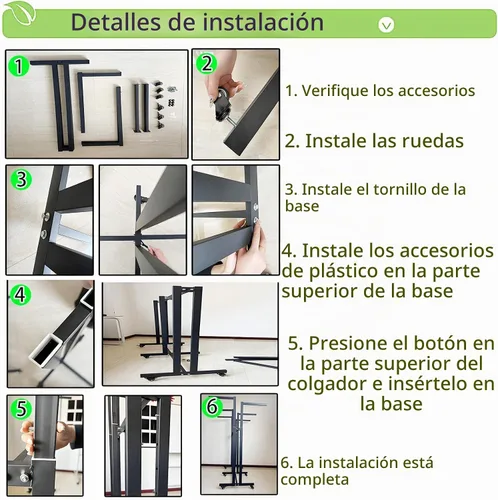 Detalles de instalación

1

2

1. Verifique los accesorios

2. Instale las ruedas

3

3. Instale el tornillo de la base

4. Instale los accesorios de plástico en la parte superior de la base

4

5. Presione el botón en la parte superior del colgador e insértelo en la base

5

6

6. La instalación está completa