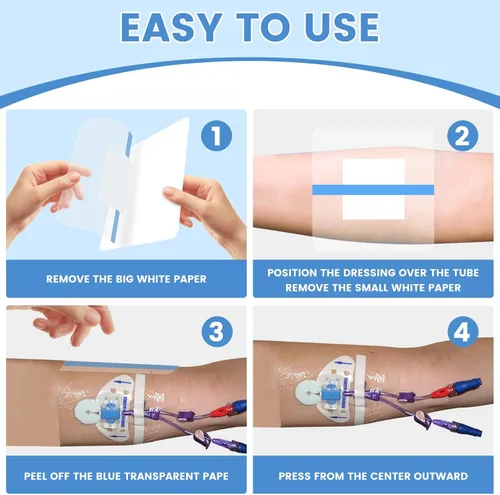 EASY TO USE

1

REMOVE THE BIG WHITE PAPER

2

POSITION THE DRESSING OVER THE TUBE
REMOVE THE SMALL WHITE PAPER

3

PEEL OFF THE BLUE TRANSPARENT PAPE

4

PRESS FROM THE CENTER OUTWARD