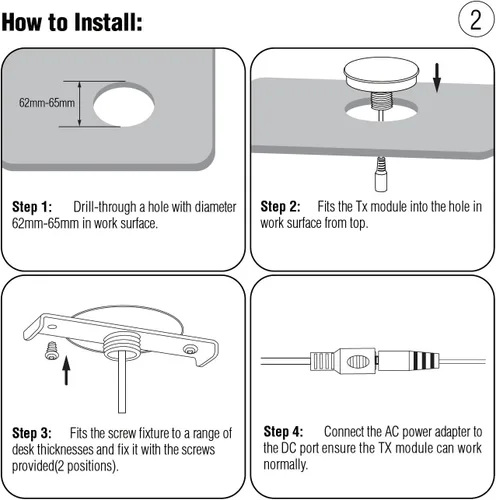 How to Install:

2

62mm-65mm

Step 1: Drill-through a hole with diameter 62mm-65mm in work surface.

Step 2: Fits the Tx module into the hole in work surface from top.

Step 3: Fits the screw fixture to a range of desk thicknesses and fix it with the screws provided(2 positions).

Step 4: Connect the AC power adapter to the DC port ensure the TX module can work normally.