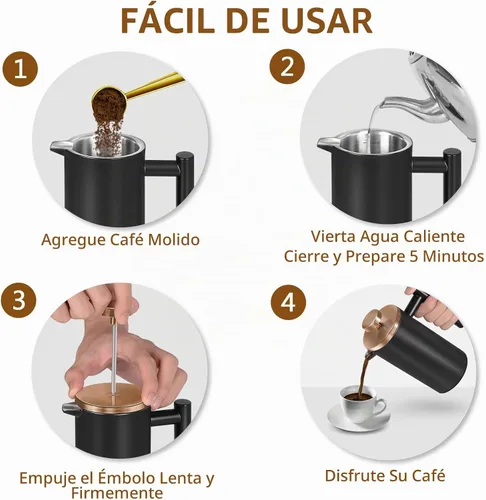 FÁCIL DE USAR

1

Agregue Café Molido

2

Vierta Agua Caliente
Cierre y Prepare 5 Minutos

3

Empuje el Émbolo Lenta y Firmemente

4

Disfrute Su Café